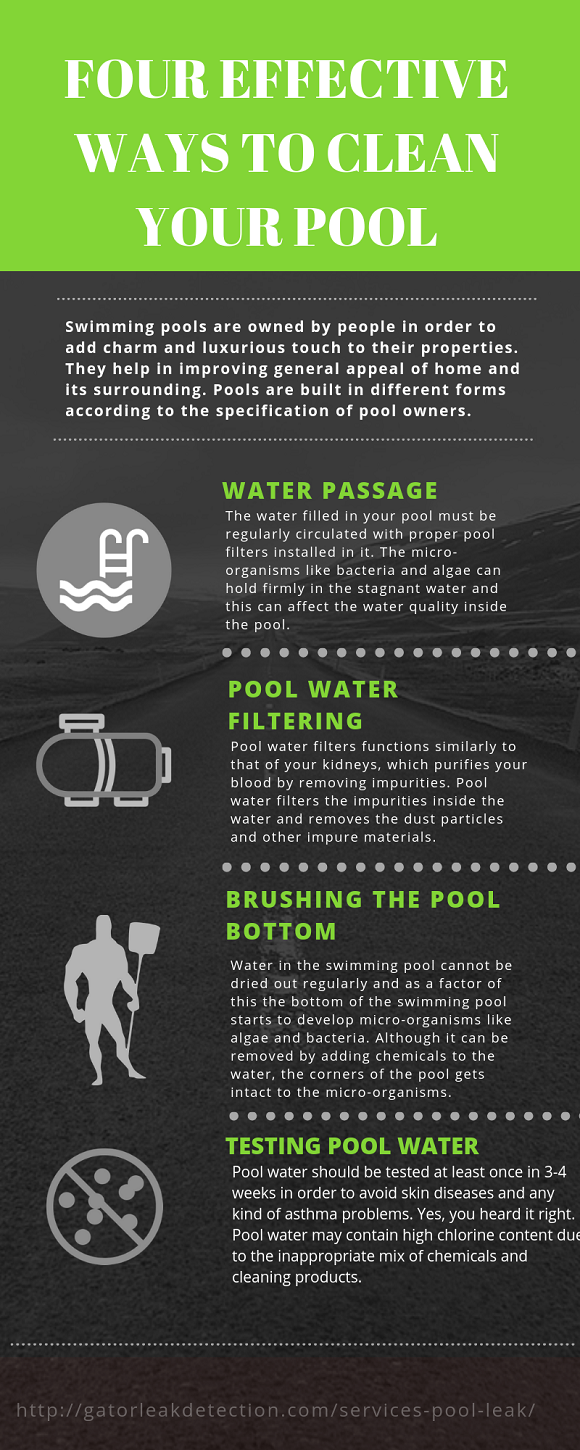 FOUR EFFECTIVE WAYS TO CLEAN YOUR POOL

Swimming pools are owned by people in order to add charm and luxurious touch to their properties. They help in improving general appeal of home and its surrounding. Pools are built in different forms according to the specification of pool owners.

WATER PASSAGE

The water filled in your pool must be regularly circulated with proper pool filters installed in it. The micro-organisms like bacteria and algae can hold firmly in the stagnant water and this can affect the water quality inside the pool.

POOL WATER FILTERING

Pool water filters functions similarly to that of your kidneys, which purifies your blood by removing impurities. Pool water filters the impurities inside the water and removes the dust particles and other impure materials.

BRUSHING THE POOL BOTTOM

Water in the swimming pool cannot be dried out regularly and as a factor of this the bottom of the swimming pool starts to develop micro-organisms like algae and bacteria. Although it can be removed by adding chemicals to the water, the corners of the pool gets intact to the micro-organisms.

TESTING POOL WATER

Pool water should be tested at least once in 3-4 weeks in order to avoid skin diseases and any kind of asthma problems. Yes, you heard it right. Pool water may contain high chlorine content due to the inappropriate mix of chemicals and cleaning products.

http://gatorleakdetection.com/services-pool-leak/